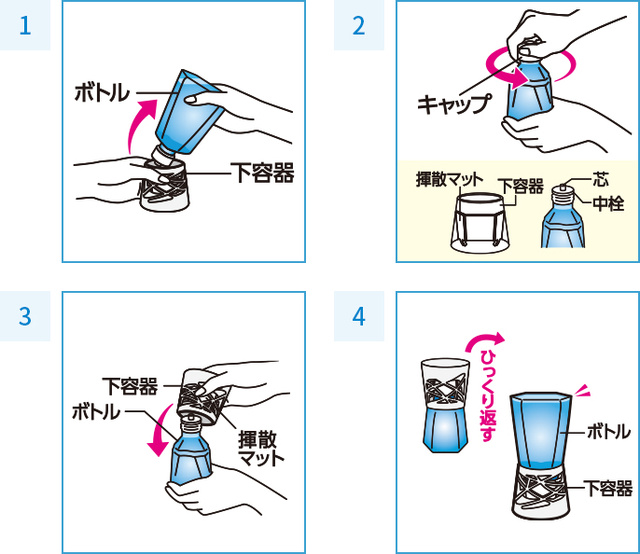 1

ボトル

下容器

2

キャップ

揮散マット

下容器

芯

中栓

3

下容器

ボトル

揮散マット

4

ひっくり返す

ボトル

下容器