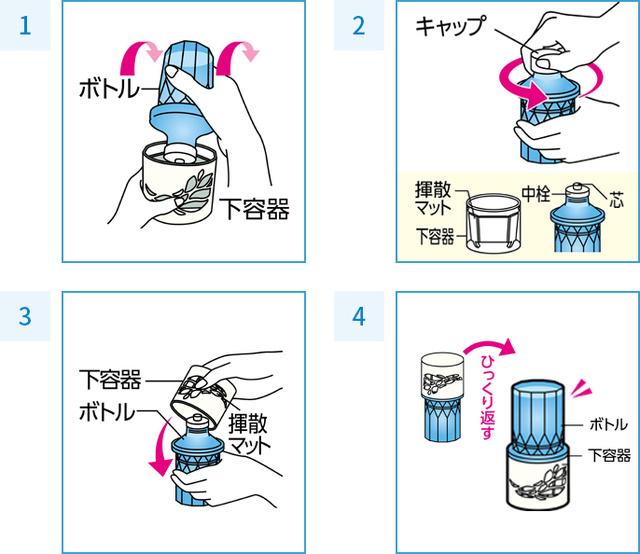 1

ボトル

下容器

2

キャップ

揮散マット

下容器

中栓

芯

3

下容器

ボトル

揮散マット

4

ひっくり返す

ボトル

下容器