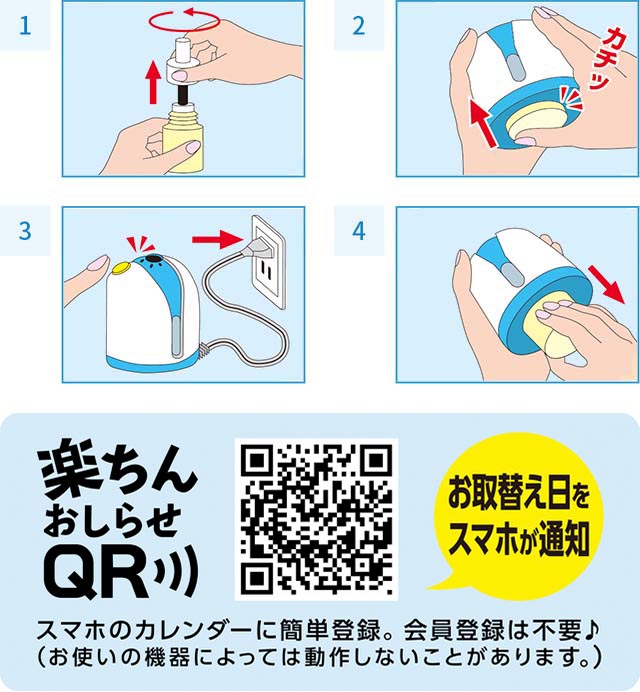 1

2

カチッ

3

4

楽ちん
おしらせ
QR

お取替え日を
スマホが通知

スマホのカレンダーに簡単登録。会員登録は不要♪
(お使いの機器によっては動作しないことがあります。)