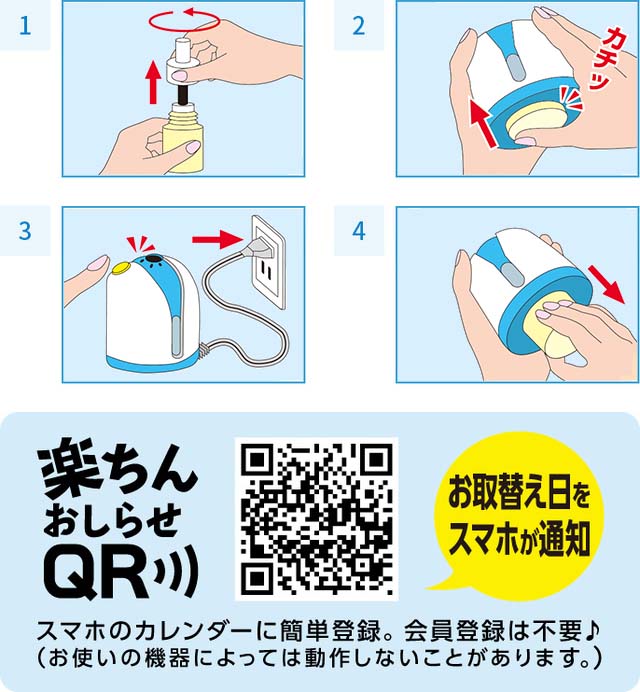 1

2

カチッ

3

4

楽ちん
おしらせ
QR

お取替え日を
スマホが通知

スマホのカレンダーに簡単登録。会員登録は不要♪
（お使いの機器によっては動作しないことがあります。）